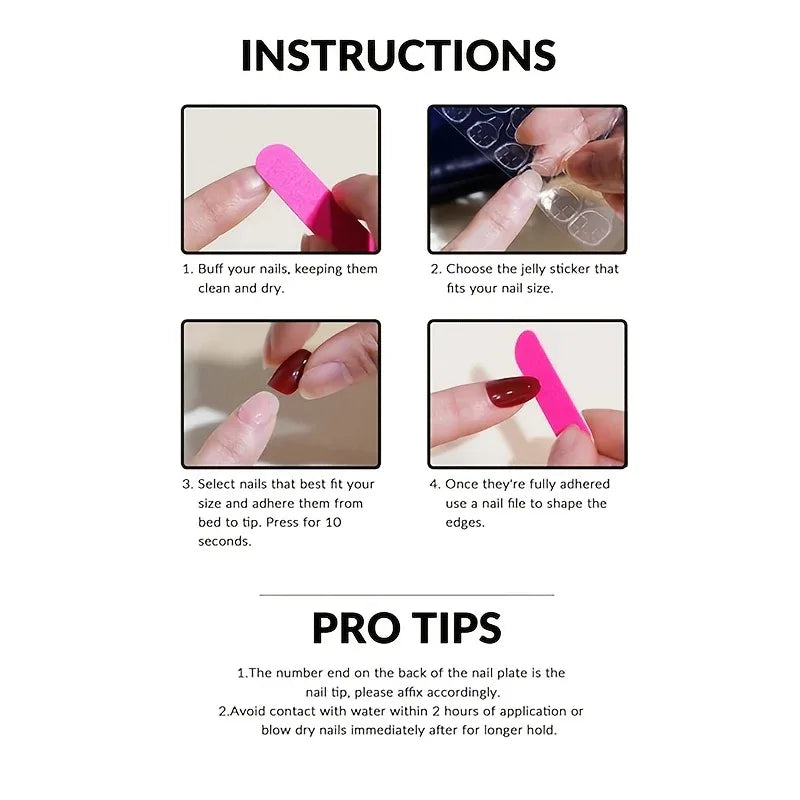 INSTRUCTIONS

1. Buff your nails, keeping them clean and dry.

2. Choose the jelly sticker that fits your nail size.

3. Select nails that best fit your size and adhere them from bed to tip. Press for 10 seconds.

4. Once they're fully adhered use a nail file to shape the edges.

PRO TIPS

1.The number end on the back of the nail plate is the nail tip, please affix accordingly.
2.Avoid contact with water within 2 hours of application or blow dry nails immediately after for longer hold.