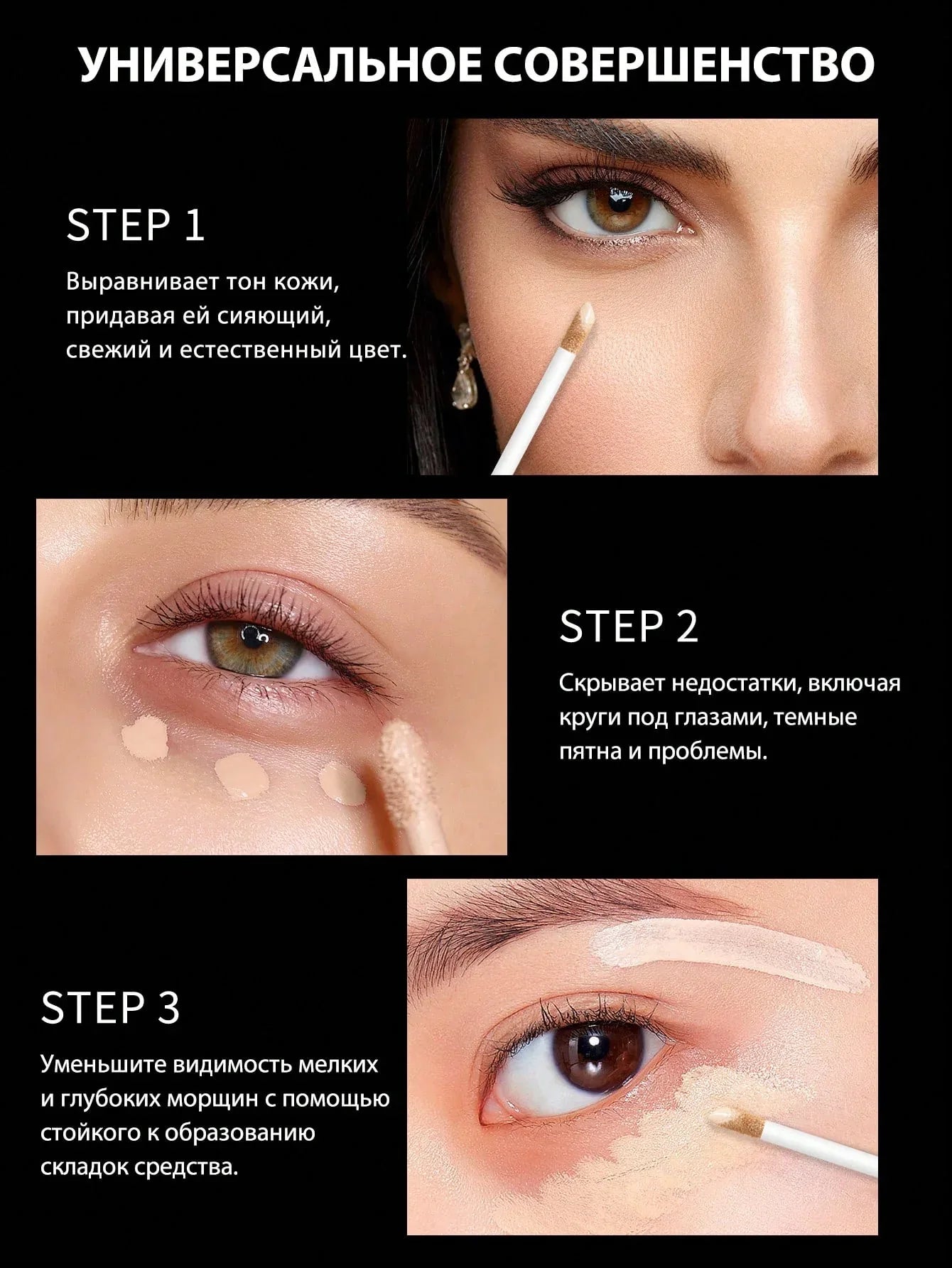 УНИВЕРСАЛЬНОЕ СОВЕРШЕНСТВО

STEP 1

Выравнивает тон кожи, придавая ей сияющий, свежий и естественный цвет.

STEP 2

Скрывает недостатки, включая круги под глазами, темные пятна и проблемы.

STEP 3

Уменьшите видимость мелких и глубоких морщин с помощью стойкого к образованию складок средства.